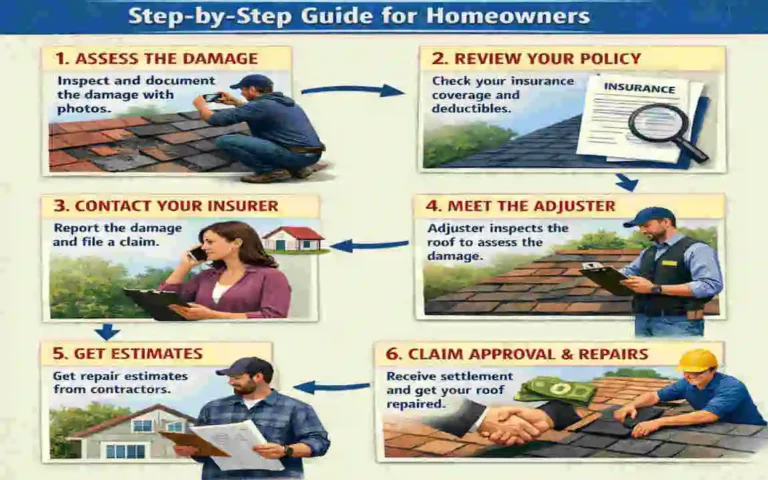 Step-by-Step Guide for Homeowners

1. ASSESS THE DAMAGE
Inspect and document the damage with photos.

2. REVIEW YOUR POLICY
Check your insurance coverage and deductibles.

INSURANCE

3. CONTACT YOUR INSURER
Report the damage and file a claim.

4. MEET THE ADJUSTER
Adjuster inspects the roof to assess the damage.

5. GET ESTIMATES
Get repair estimates from contractors.

6. CLAIM APPROVAL & REPAIRS
Receive settlement and get your roof repaired.