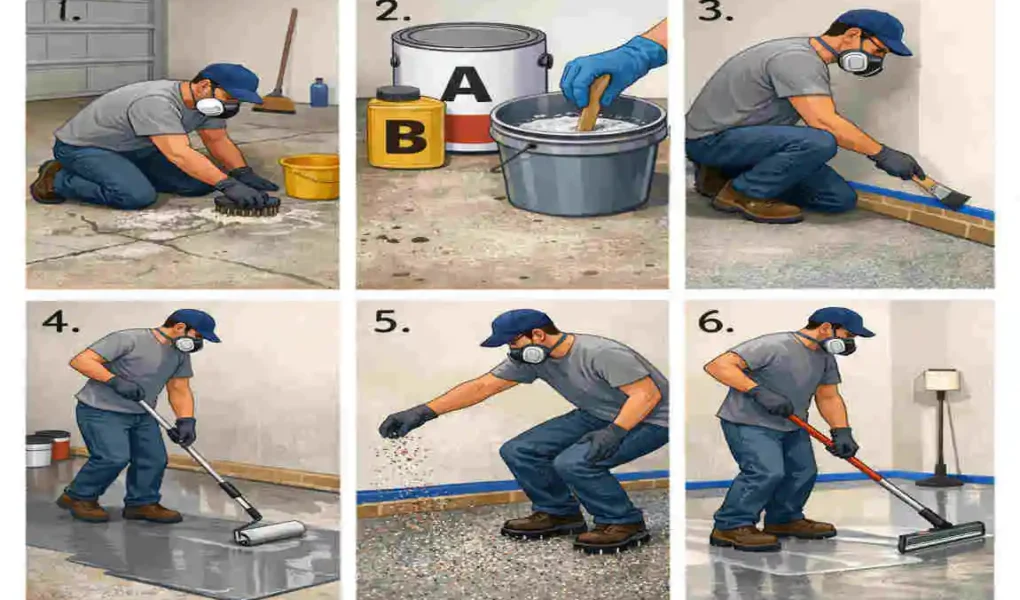 1.

2.

A

B

3.

4.

5.

6.