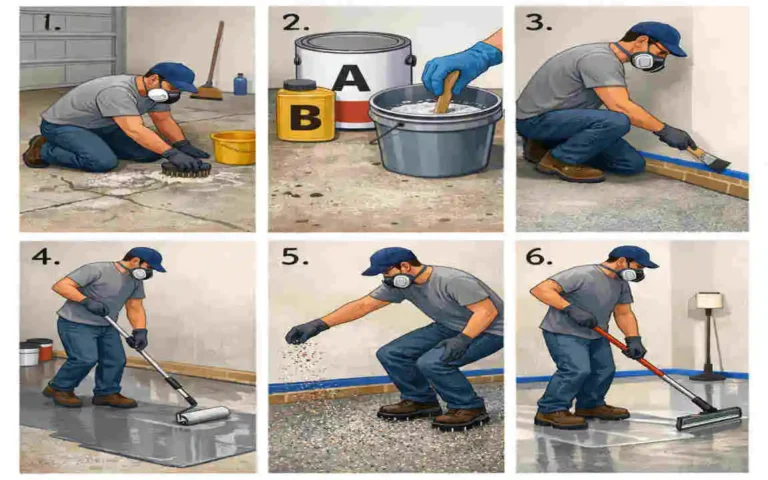 1.

2.

A

B

3.

4.

5.

6.