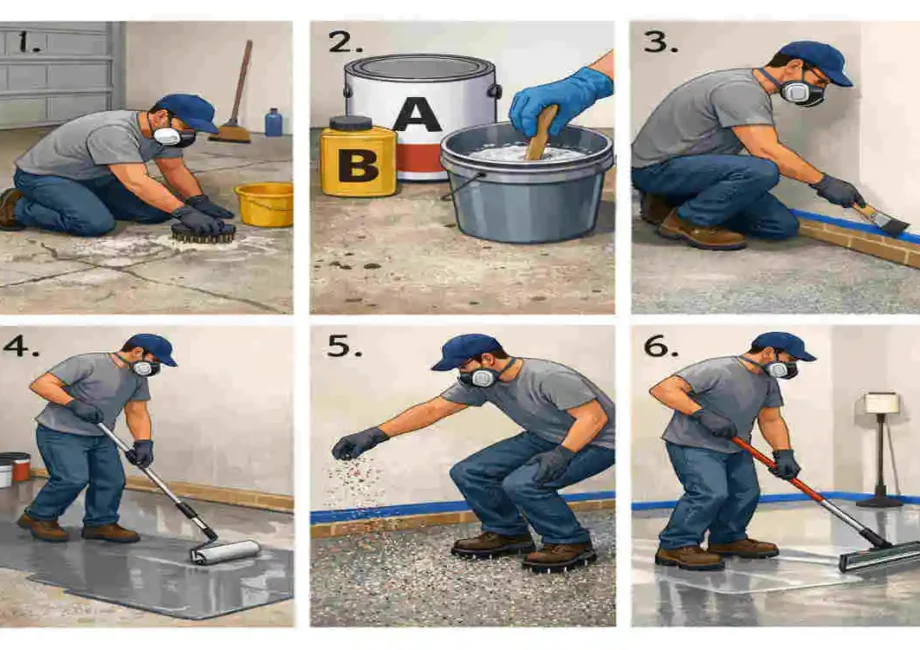 1.

2.

A

B

3.

4.

5.

6.