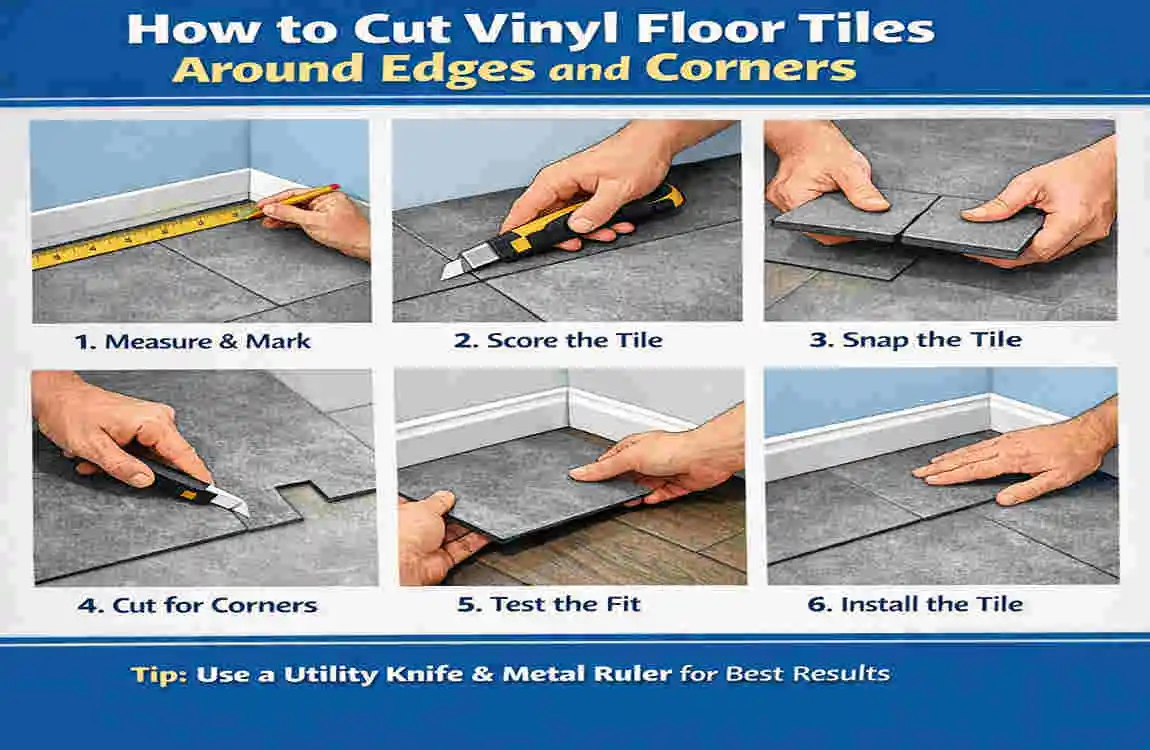 How to Cut Vinyl Floor Tiles
Around Edges and Corners

1. Measure & Mark

2. Score the Tile

3. Snap the Tile

4. Cut for Corners

5. Test the Fit

6. Install the Tile

Tip: Use a Utility Knife & Metal Ruler for Best Results