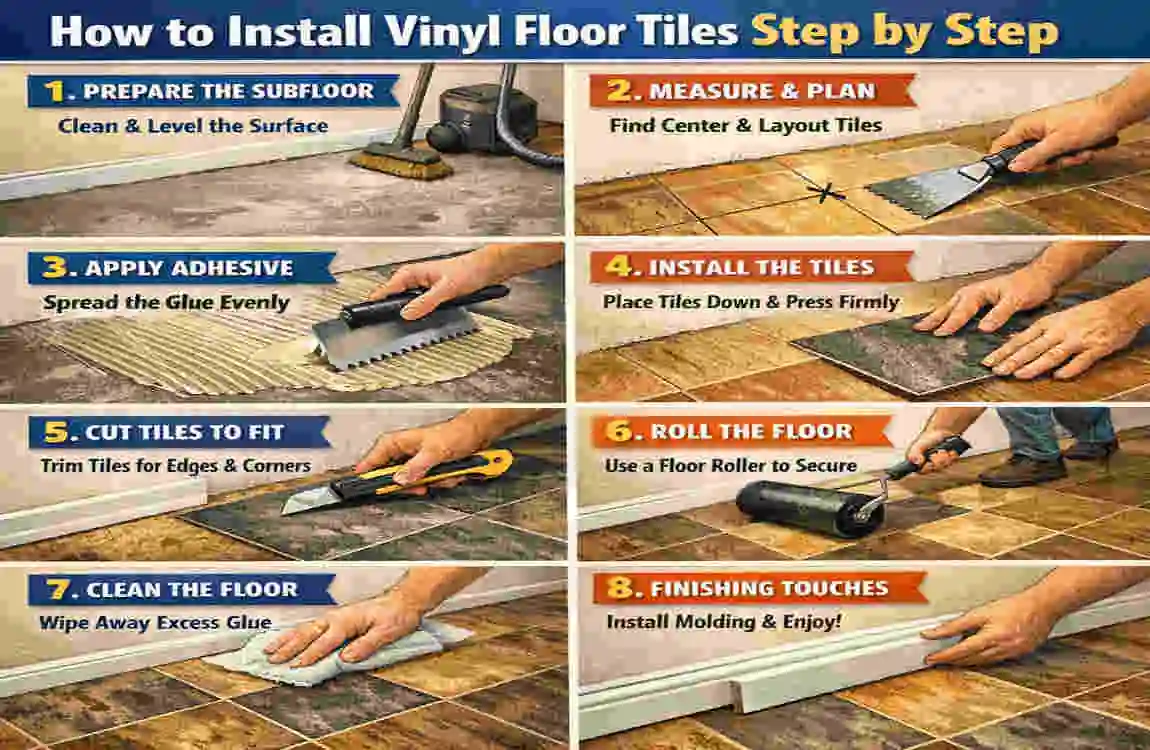 How to Install Vinyl Floor Tiles Step by Step

1. PREPARE THE SUBFLOOR
Clean & Level the Surface

2. MEASURE & PLAN
Find Center & Layout Tiles

3. APPLY ADHESIVE
Spread the Glue Evenly

4. INSTALL THE TILES
Place Tiles Down & Press Firmly

5. CUT TILES TO FIT
Trim Tiles for Edges & Corners

6. ROLL THE FLOOR
Use a Floor Roller to Secure

7. CLEAN THE FLOOR
Wipe Away Excess Glue

8. FINISHING TOUCHES
Install Molding & Enjoy!